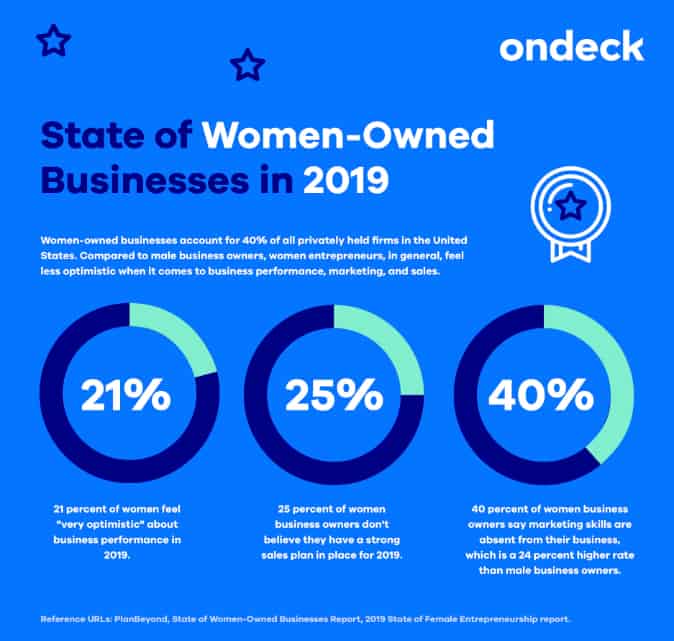 ondeck

State of Women-Owned Businesses in 2019

Women-owned businesses account for 40% of all privately held firms in the United States. Compared to male business owners, women entrepreneurs, in general, feel less optimistic when it comes to business performance, marketing, and sales.

21%

21 percent of women feel "very optimistic" about business performance in 2019.

25%

25 percent of women business owners don't believe they have a strong sales plan in place for 2019.

40%

40 percent of women business owners say marketing skills are absent from their business, which is a 24 percent higher rate than male business owners.

Reference URLs: PlanBeyond, State of Women-Owned Businesses Report, 2019 State of Female Entrepreneurship report.