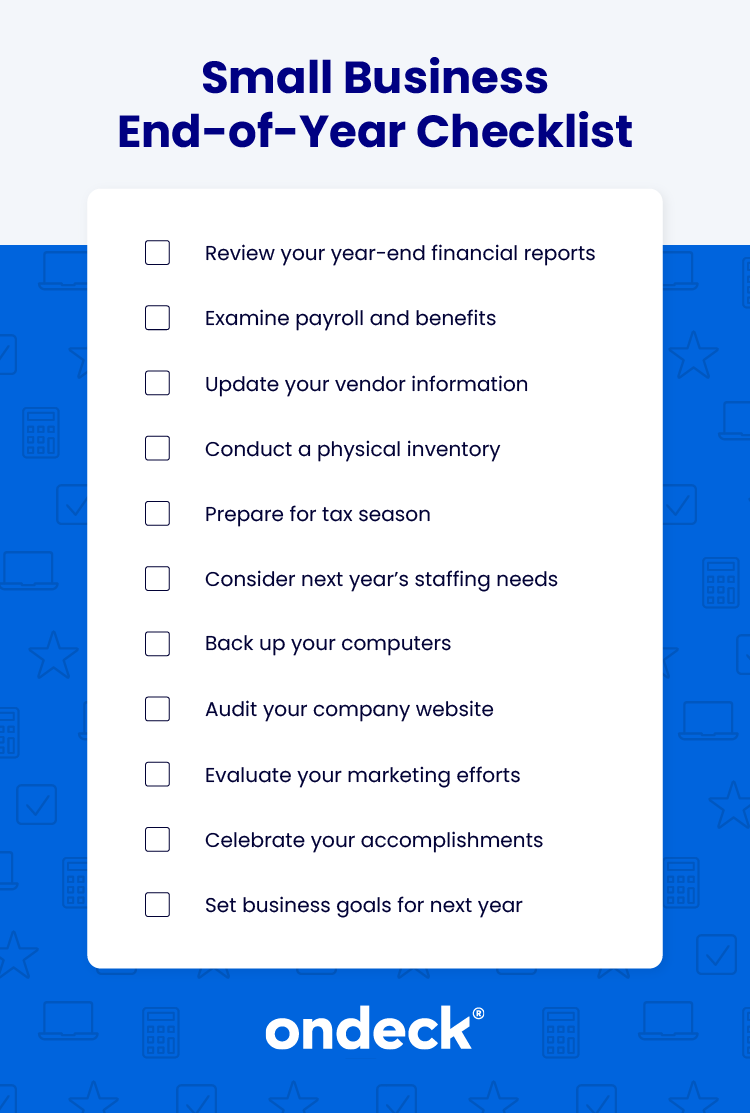 Small Business
End-of-Year Checklist

Review your year-end financial reports

Examine payroll and benefits

Update your vendor information

Conduct a physical inventory

Prepare for tax season

Consider next year's staffing needs

Back up your computers

Audit your company website

Evaluate your marketing efforts

Celebrate your accomplishments

Set business goals for next year

ondeck®